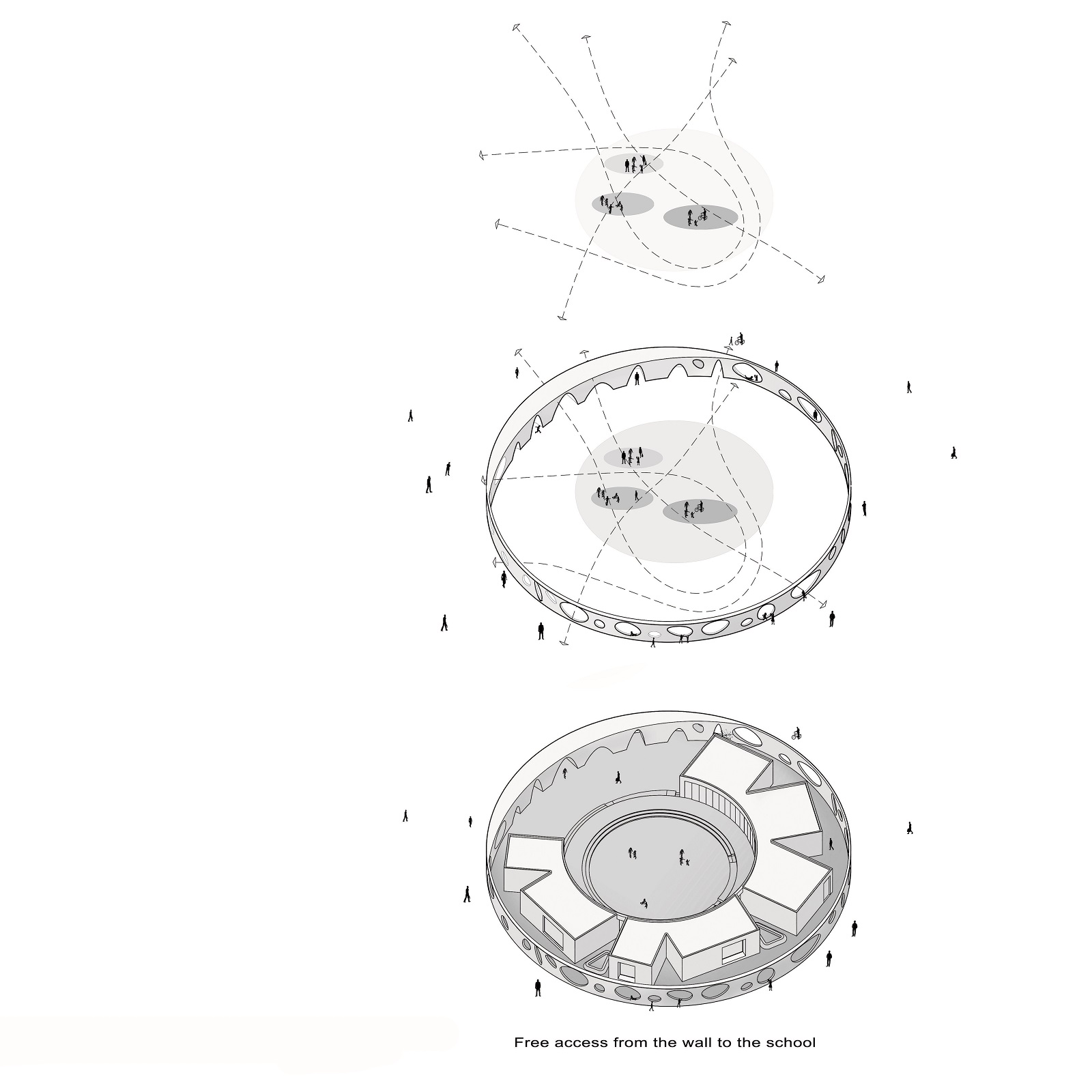 Free access from the wall to the school